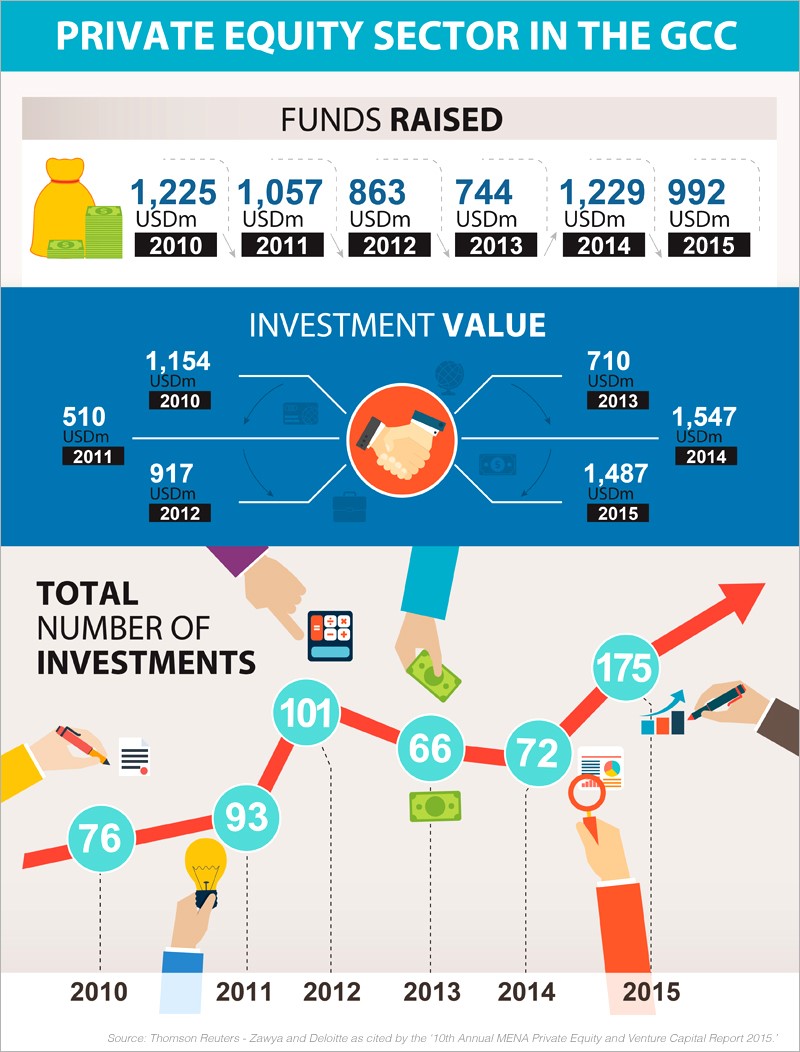 PRIVATE EQUITY SECTOR IN THE GCC

FUNDS RAISED

1,225 USDm 2010
1,057 USDm 2011
863 USDm 2012
744 USDm 2013
1,229 USDm 2014
992 USDm 2015

INVESTMENT VALUE

1,154 USDm 2010
510 USDm 2011
917 USDm 2012
710 USDm 2013
1,547 USDm 2014
1,487 USDm 2015

TOTAL NUMBER OF INVESTMENTS

76
93
101
66
72
175

2010 2011 2012 2013 2014 2015

Source: Thomson Reuters - Zawya and Deloitte as cited by the '10th Annual MENA Private Equity and Venture Capital Report 2015.'